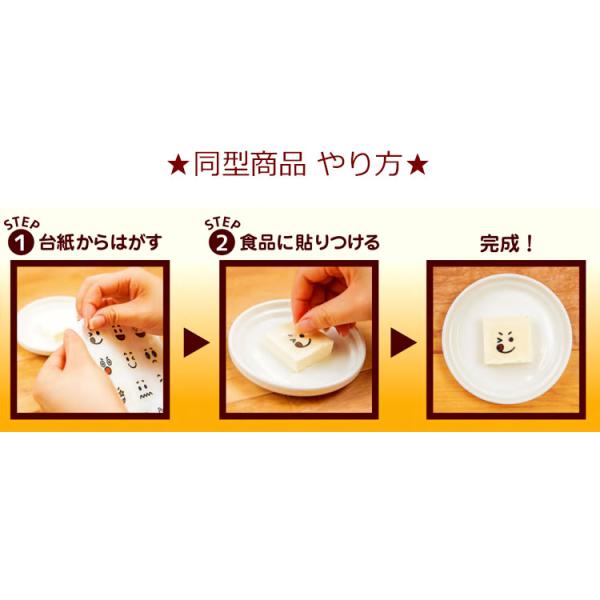 ★同型商品 やり方★

STEP 1 台紙からはがす

STEP 2 食品に貼りつける

完成！