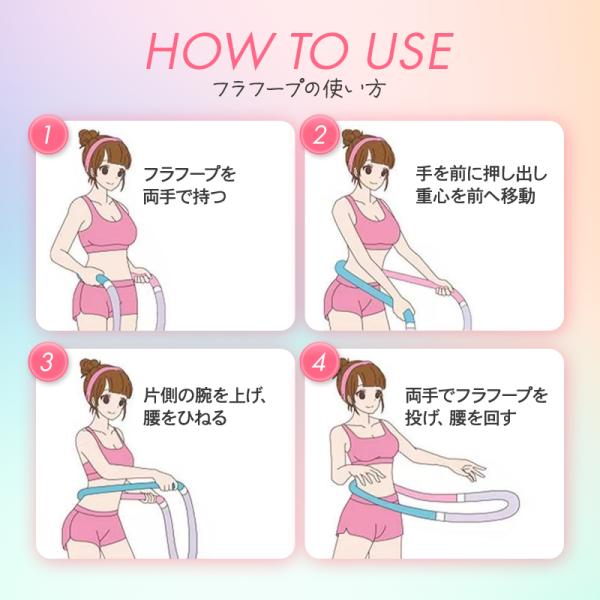 HOW TO USE
フラフープの使い方

1
フラフープを両手で持つ

2
手を前に押し出し重心を前へ移動

3
片側の腕を上げ、腰をひねる

4
両手でフラフープを投げ、腰を回す