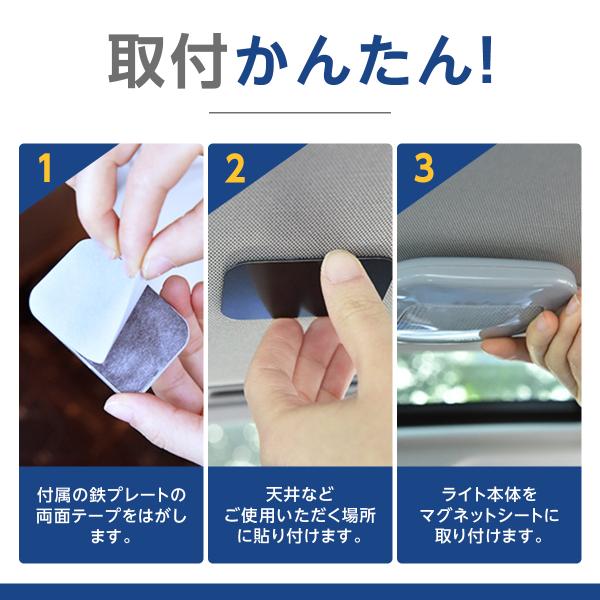 取付かんたん!

1

付属の鉄プレートの両面テープをはがします。

2

天井などご使用いただく場所に貼り付けます。

3

ライト本体をマグネットシートに取り付けます。