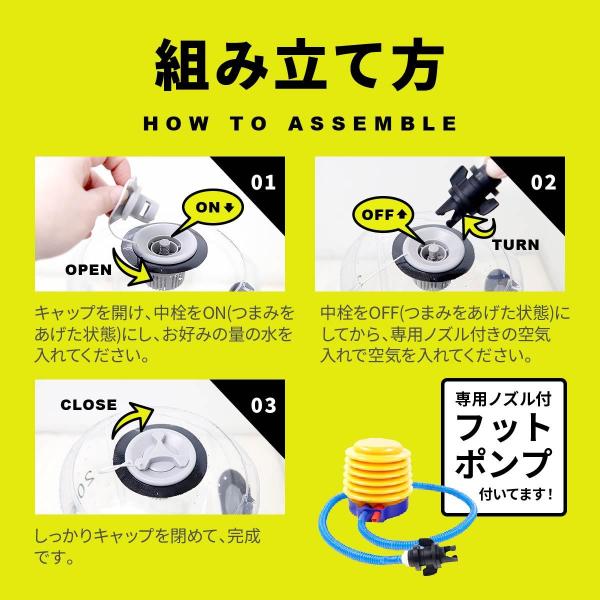 組み立て方

HOW TO ASSEMBLE

01

ON

OPEN

キャップを開け、中栓をON(つまみをあげた状態)にし、お好みの量の水を入れてください。

02

OFF

TURN

中栓をOFF(つまみをあげた状態)にしてから、専用ノズル付きの空気入れで空気を入れてください。

03

CLOSE

しっかりキャップを閉めて、完成です。

専用ノズル付

フットポンプ

付いてます!