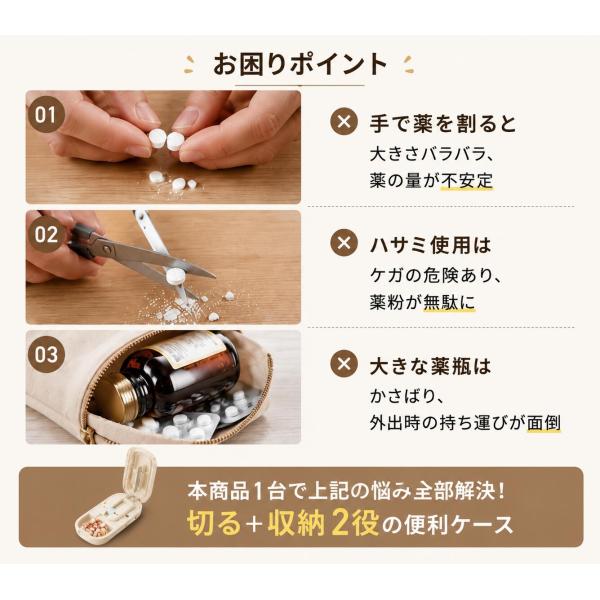 お困りポイント

01

× 手で薬を割ると
大きさバラバラ、
薬の量が不安定

02

× ハサミ使用は
ケガの危険あり、
薬粉が無駄に

03

× 大きな薬瓶は
かさばり、
外出時の持ち運びが面倒

本商品1台で上記の悩み全部解決！
切る＋収納 2役の便利ケース