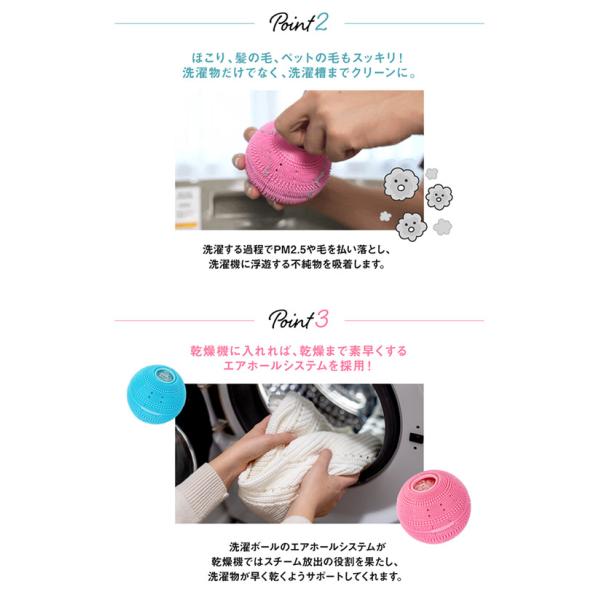 Point 2

ほこり、髪の毛、ペットの毛もスッキリ！
洗濯物だけでなく、洗濯槽までクリーンに。

洗濯する過程でPM2.5や毛を払い落とし、
洗濯機に浮遊する不純物を吸着します。

Point 3

乾燥機に入れれば、乾燥まで素早くする
エアホールシステムを採用！

洗濯ボールのエアホールシステムが
乾燥機ではスチーム放出の役割を果たし、
洗濯物が早く乾くようサポートしてくれます。