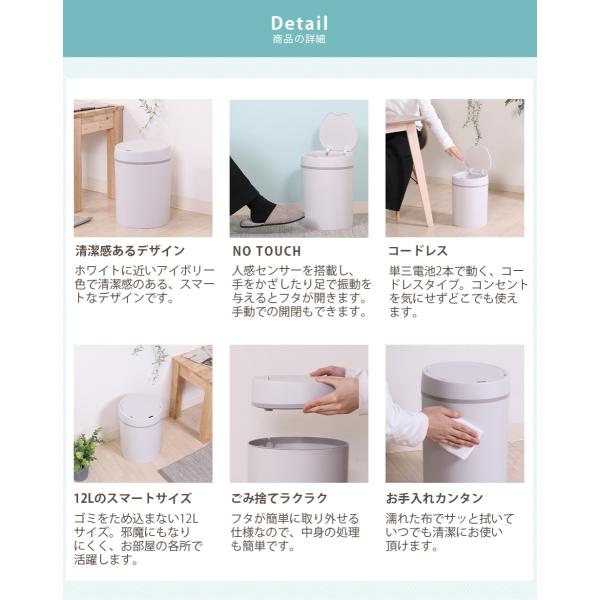 Detail
商品の詳細

清潔感あるデザイン

ホワイトに近いアイボリー色で清潔感のある、スマートなデザインです。

NO TOUCH

人感センサーを搭載し、手をかざしたり足で振動を与えるとフタが開きます。手動での開閉もできます。

コードレス

単三電池2本で動く、コードレスタイプ。コンセントを気にせずどこでも使えます。

12Lのスマートサイズ

ゴミをため込まない12Lサイズ。邪魔にもなりにくく、お部屋の各所で活躍します。

ごみ捨てラクラク

フタが簡単に取り外せる仕様なので、中身の処理も簡単です。

お手入れカンタン

濡れた布でサッと拭いていつでも清潔にお使い頂けます。