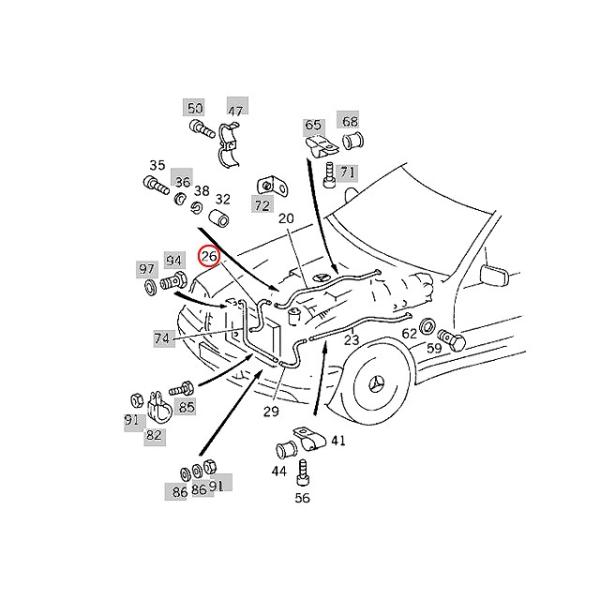 50
47
65
68
35
36
38
32
72
71
20
26
97
94
74
23
62
59
85
91
82
29
41
44
56
86
86
91