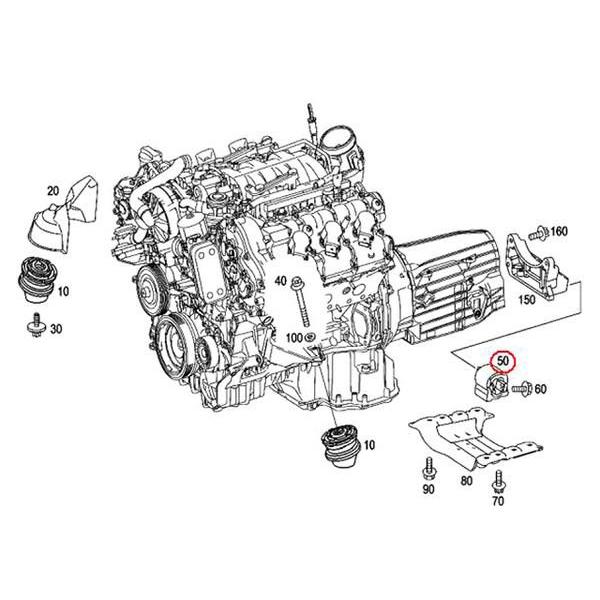 20
10
30
40
100
160
150
50
60
10
90
80
70