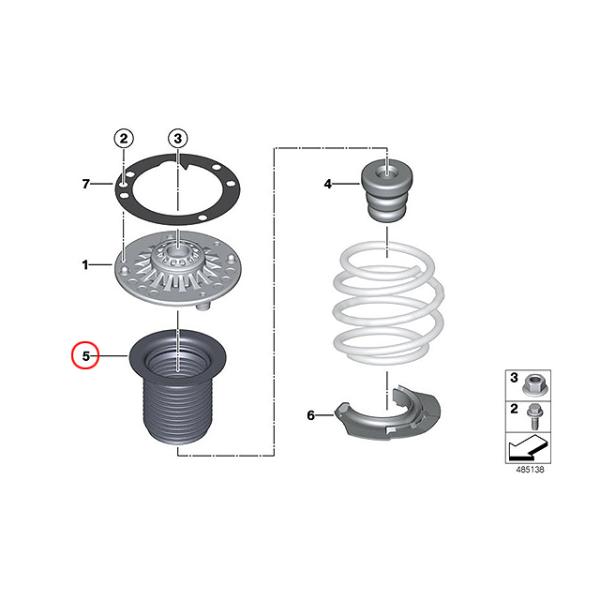 2
3
7
1
5
4
6
3
2
485138