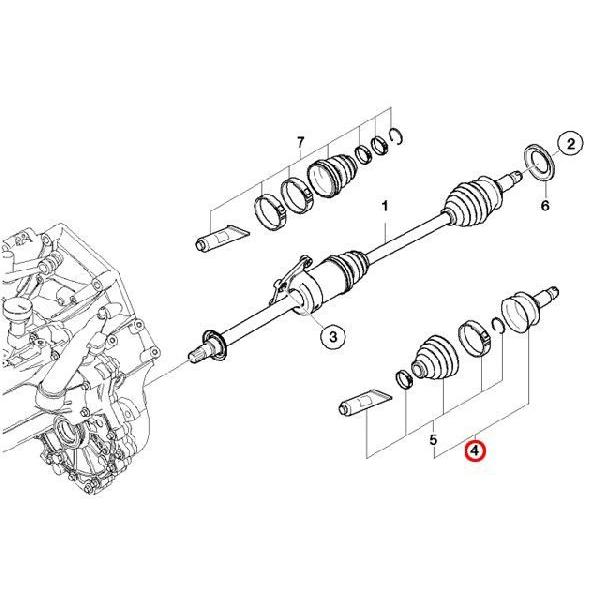 7
2
1
6
3
5
4