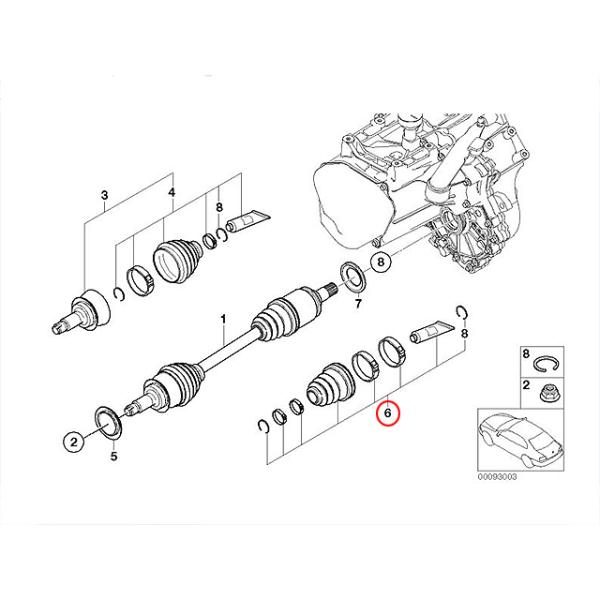 3
4
8
8
7
1
8
6
2
5
8
2
00093003