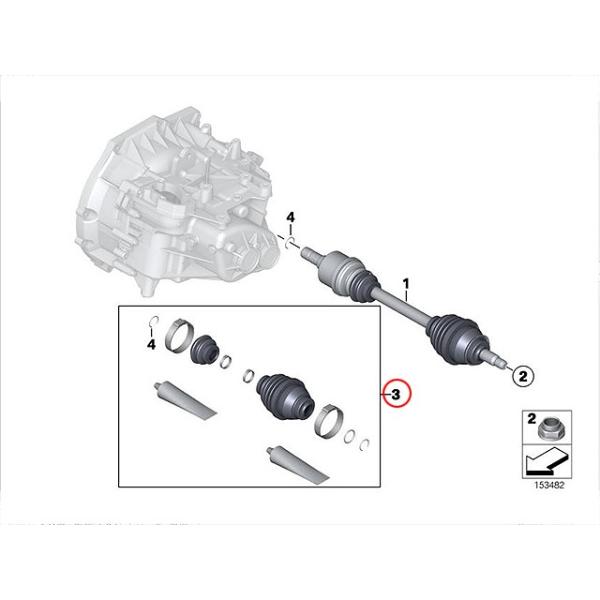 4
1
4
2
3
2
153482