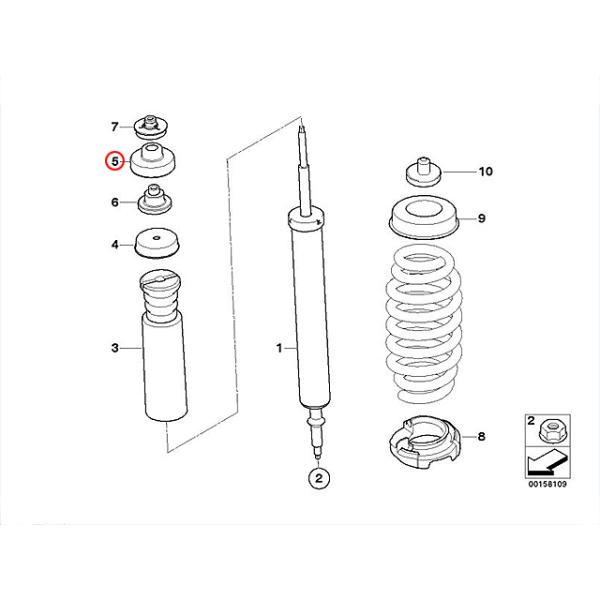 7
5
6
4
3
1
2
10
9
8
2
00158109