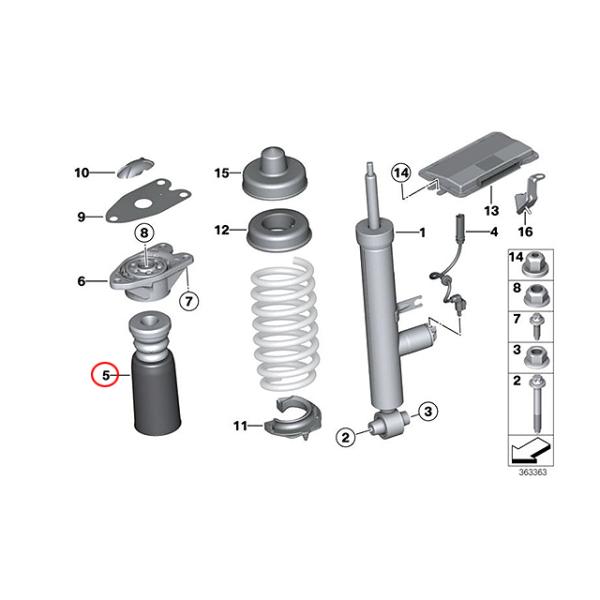 10
9
8
6
7
5
15
12
11
14
13
16
1
4
2
3
14
8
7
3
2
363363