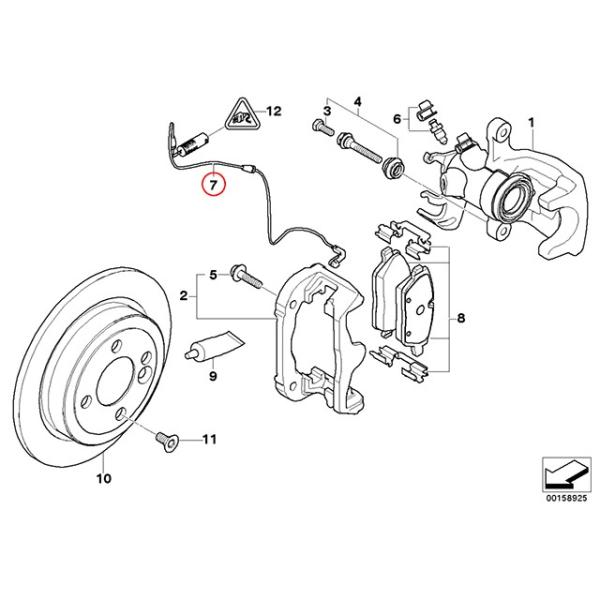 12
3
4
6
1
7
5
2
8
9
11
10
00158925