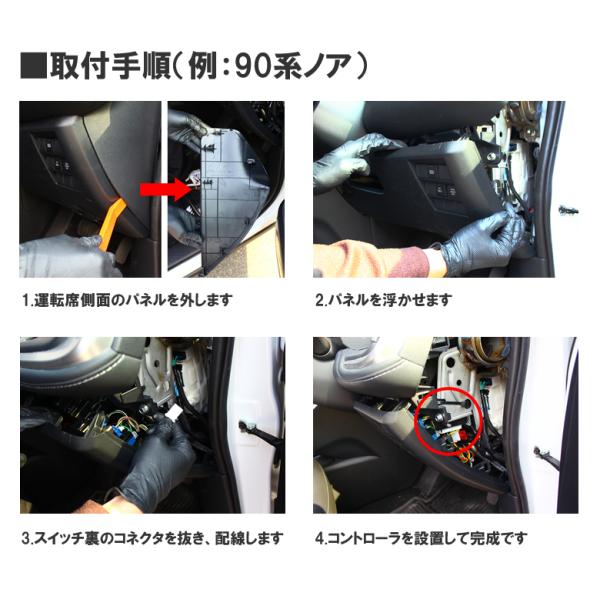 ■取付手順(例:90系ノア)

1.運転席側面のパネルを外します

2.パネルを浮かせます

3.スイッチ裏のコネクタを抜き、配線します

4.コントローラを設置して完成です