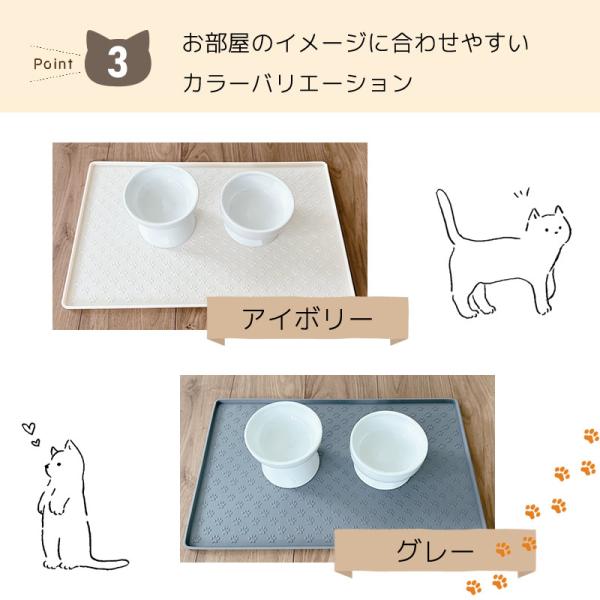 Point 3

お部屋のイメージに合わせやすい
カラーバリエーション

アイボリー

グレー