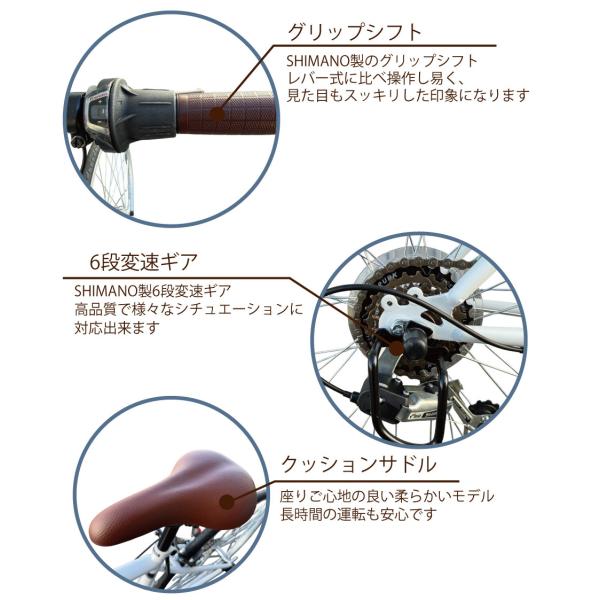 グリップシフト

SHIMANO製のグリップシフト
レバー式に比べ操作し易く、
見た目もスッキリした印象になります

6段変速ギア

SHIMANO製6段変速ギア
高品質で様々なシチュエーションに
対応出来ます

クッションサドル

座りご心地の良い柔らかいモデル
長時間の運転も安心です