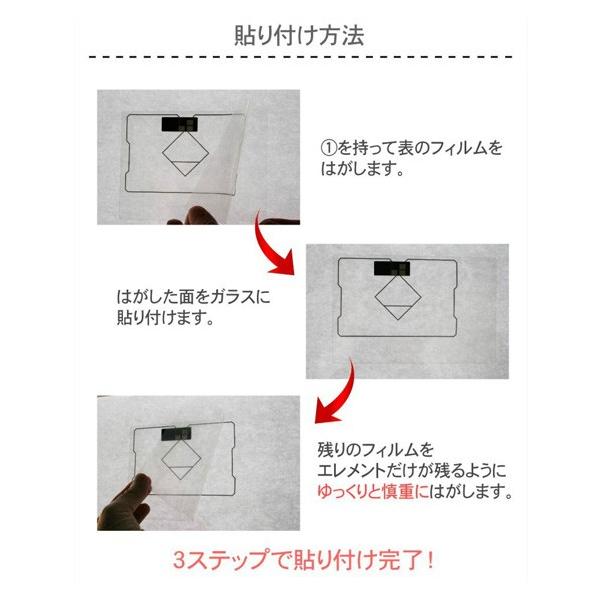 貼り付け方法

①を持って表のフィルムをはがします。

はがした面をガラスに貼り付けます。

残りのフィルムをエレメントだけが残るようにゆっくりと慎重にはがします。

3ステップで貼り付け完了！