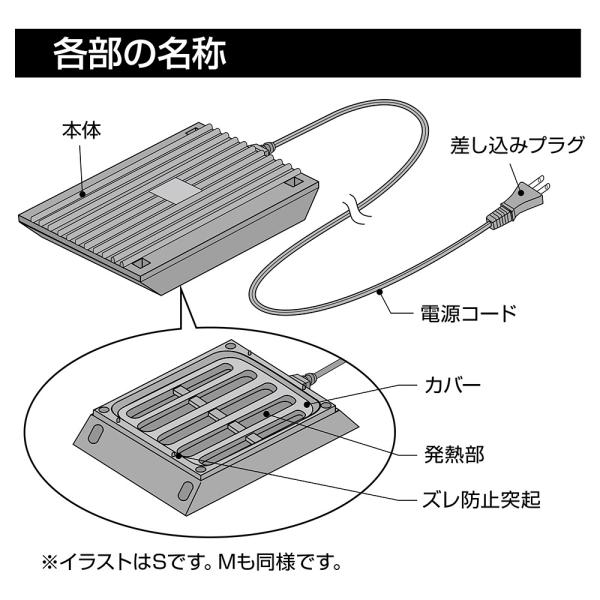 各部の名称

本体

差し込みプラグ

電源コード

カバー

発熱部

ズレ防止突起

※イラストはSです。Mも同様です。