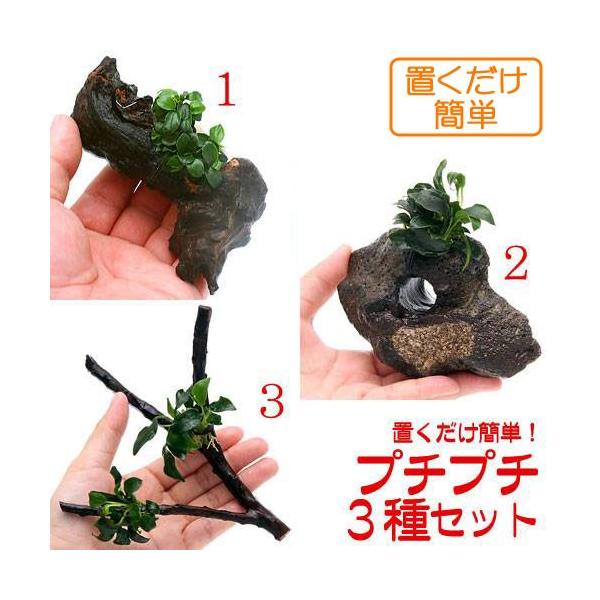 1

置くだけ
簡単

2

3

置くだけ簡単！
プチプチ
３種セット