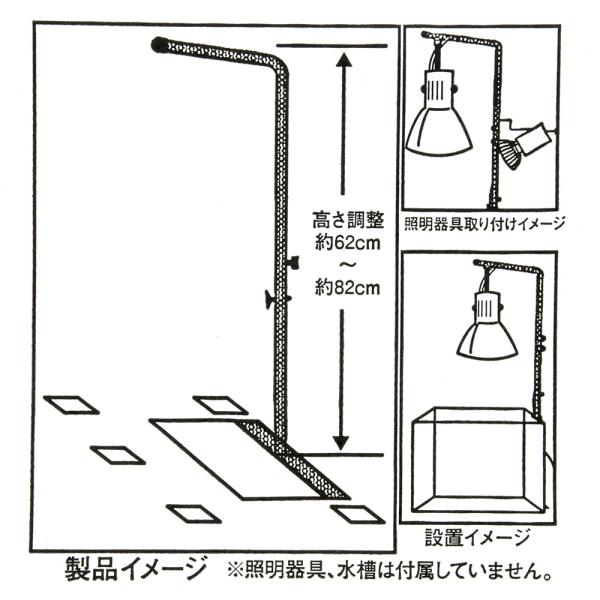 高さ調整
約62cm
～
約82cm

照明器具取り付けイメージ

設置イメージ

製品イメージ　※照明器具、水槽は付属していません。