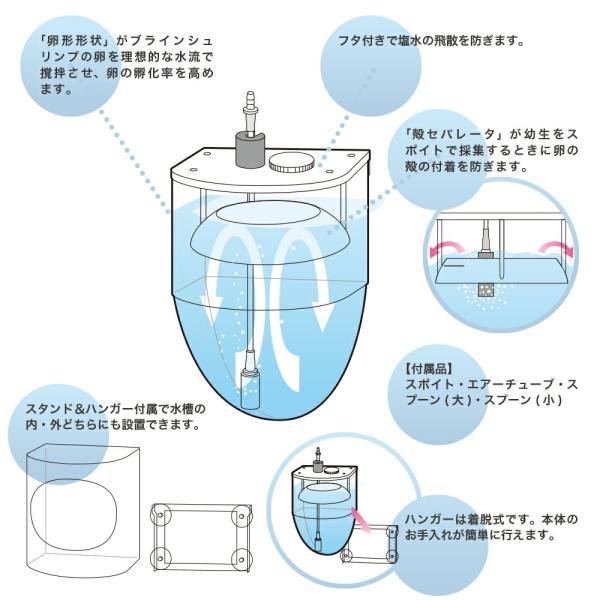 「卵形形状」がブラインシュリンプの卵を理想的な水流で撹拌させ、卵の孵化率を高めます。

フタ付きで塩水の飛散を防ぎます。

「殻セパレータ」が幼生をスポイトで採集するときに卵の殻の付着を防ぎます。

【付属品】
スポイト・エアーチューブ・スプーン（大）・スプーン（小）

スタンド＆ハンガー付属で水槽の内・外どちらにも設置できます。

ハンガーは着脱式です。本体のお手入れが簡単に行えます。