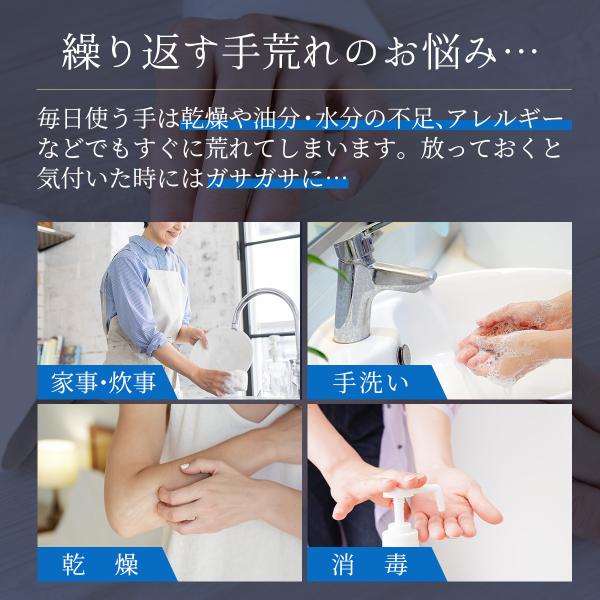 繰り返す手荒れのお悩み…

毎日使う手は乾燥や油分・水分の不足、アレルギーなどでもすぐに荒れてしまいます。放っておくと気付いた時にはガサガサに…

家事・炊事

手洗い

乾　燥

消　毒