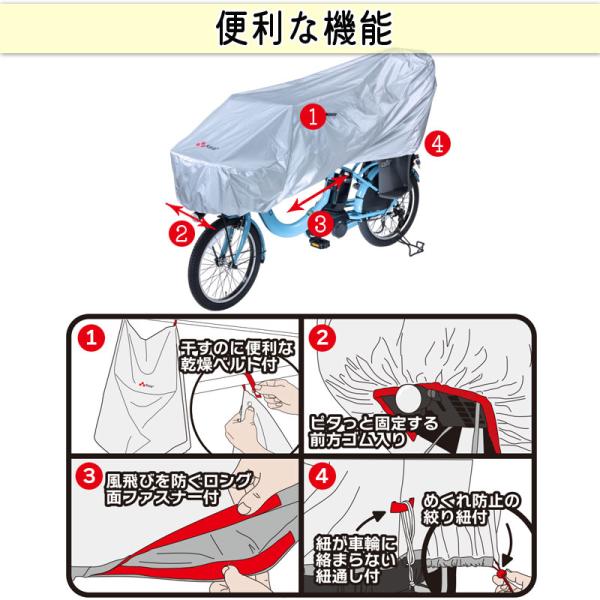 便利な機能

1

4

2

3

1
干すのに便利な乾燥ベルト付

2
ピタっと固定する前方ゴム入り

3
風飛びを防ぐロング面ファスナー付

4
めくれ防止の絞り紐付

紐が車輪に絡まらない紐通し付