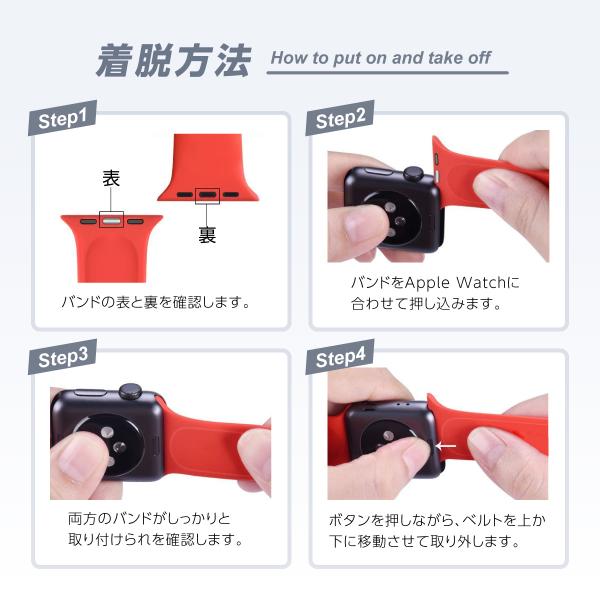 着脱方法 How to put on and take off

Step1

表

裏

バンドの表と裏を確認します。

Step2

バンドをApple Watchに合わせて押し込みます。

Step3

両方のバンドがしっかりと取り付けられを確認します。

Step4

ボタンを押しながら、ベルトを上か下に移動させて取り外します。