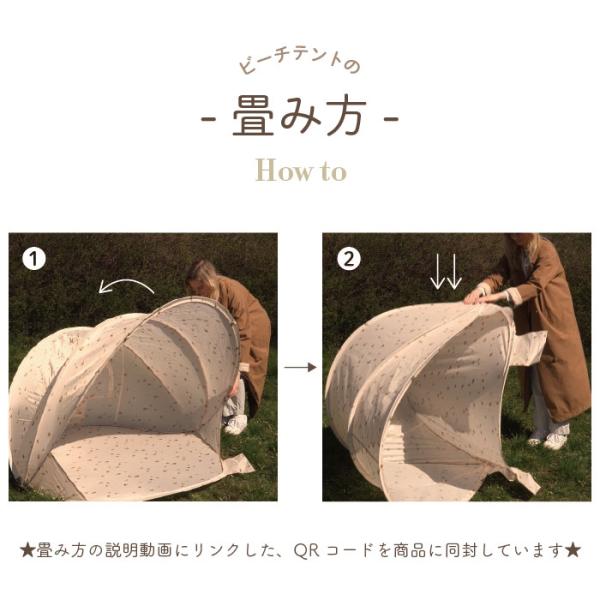 ビーチテントの

- 畳み方 -

How to

1

2

★畳み方の説明動画にリンクした、QR コードを商品に同封しています★