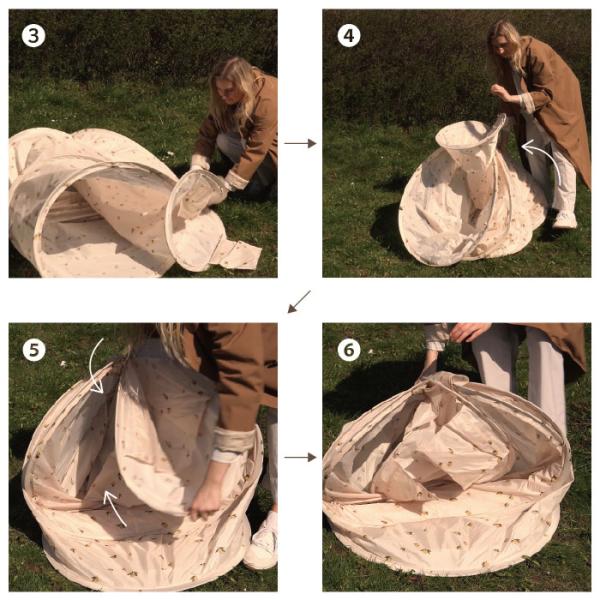 3

4

5

6