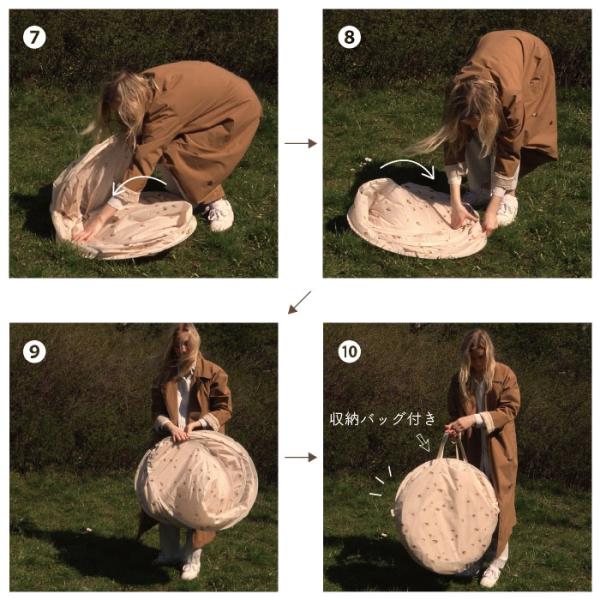 7

8

9

10

収納バッグ付き