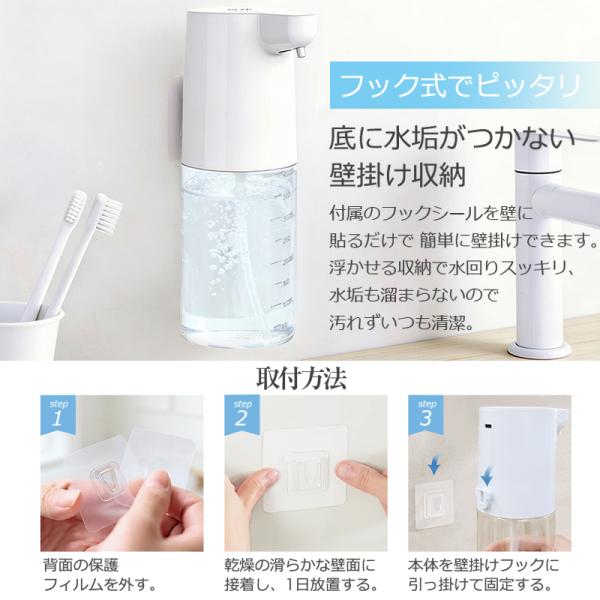 フック式でピッタリ

底に水垢がつかない
壁掛け収納

付属のフックシールを壁に
貼るだけで 簡単に壁掛けできます。
浮かせる収納で水回りスッキリ、
水垢も溜まらないので
汚れずいつも清潔。

取付方法

step 1
背面の保護
フィルムを外す。

step 2
乾燥の滑らかな壁面に
接着し、1日放置する。

step 3
本体を壁掛けフックに
引っ掛けて固定する。