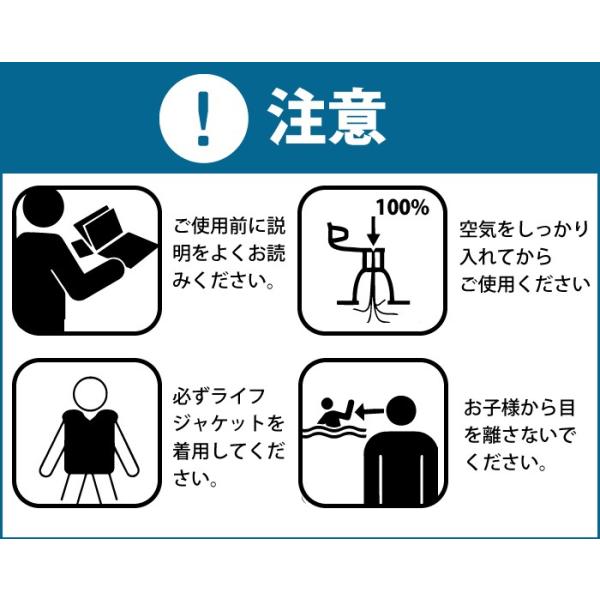 ! 注意

ご使用前に説明をよくお読みください。

100%

空気をしっかり入れてからご使用ください

必ずライフジャケットを着用してください。

お子様から目を離さないでください。