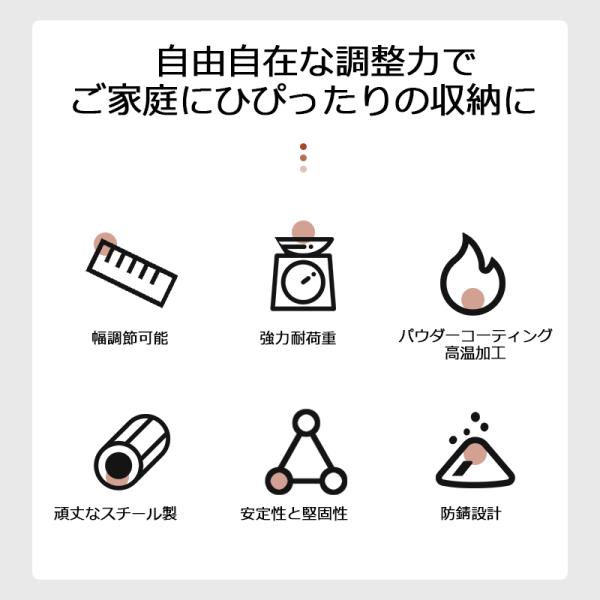 自由自在な調整力で
ご家庭にひぴったりの収納に

幅調節可能

強力耐荷重

パウダーコーティング
高温加工

頑丈なスチール製

安定性と堅固性

防錆設計