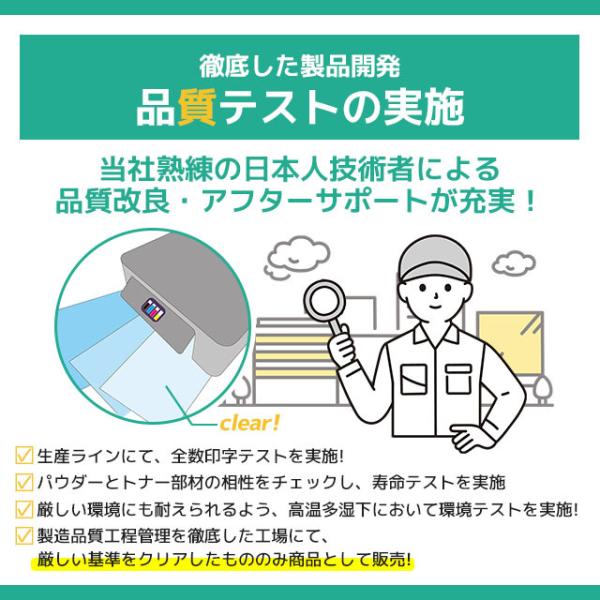 徹底した製品開発
品質テストの実施

当社熟練の日本人技術者による
品質改良・アフターサポートが充実！

clear!

生産ラインにて、全数印字テストを実施!
パウダーとトナー部材の相性をチェックし、寿命テストを実施
厳しい環境にも耐えられるよう、高温多湿下において環境テストを実施!
製造品質工程管理を徹底した工場にて、
厳しい基準をクリアしたもののみ商品として販売!