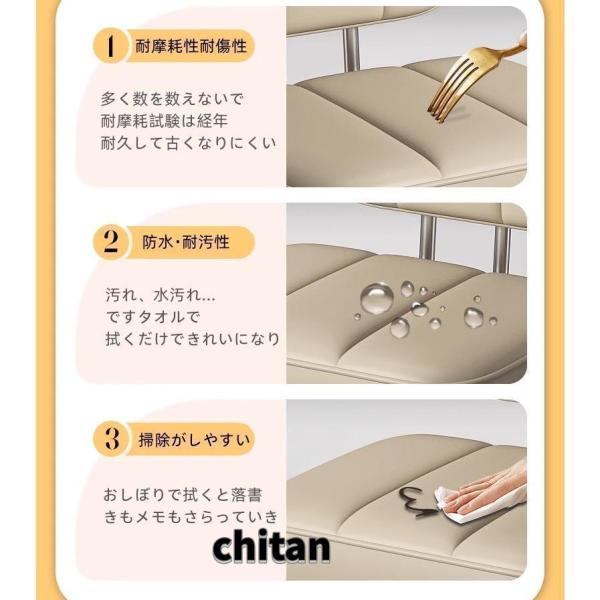 1 耐摩耗性耐傷性

多く数を数えないで
耐摩耗試験は経年
耐久して古くなりにくい

2 防水・耐汚性

汚れ、水汚れ...
ですタオルで
拭くだけできれいになり

3 掃除がしやすい

おしぼりで拭くと落書
きもメモもさらっていき

chitan