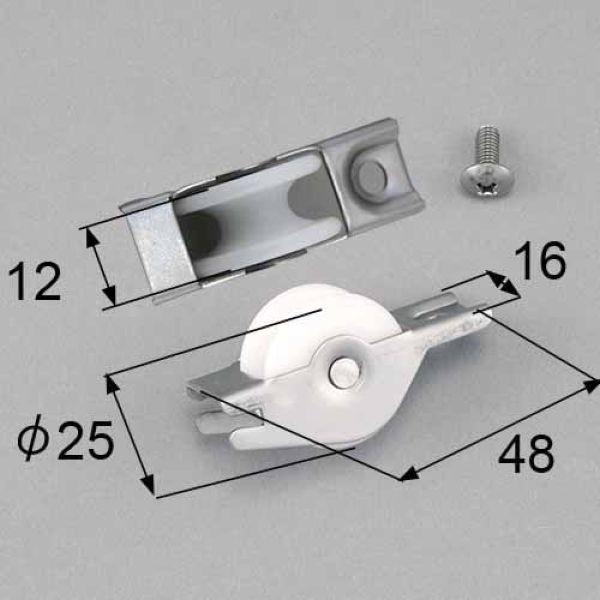 12

16

$\phi 25$

48