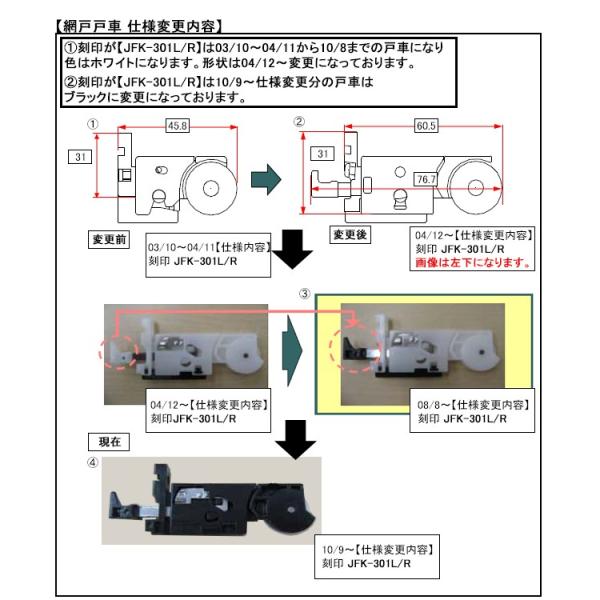 【網戸戸車 仕様変更内容】

①刻印が【JFK-301L/R】は03/10～04/11から10/8までの戸車になり色はホワイトになります。形状は04/12～変更になっております。

②刻印が【JFK-301L/R】は10/9～仕様変更分の戸車はブラックに変更になっております。

①

45.8

31

②

60.5

31

76.7

変更前

03/10～04/11【仕様内容】
刻印 JFK-301L/R

変更後

04/12～【仕様変更内容】
刻印 JFK-301L/R
画像は左下になります。

③

04/12～【仕様変更内容】
刻印JFK-301L/R

08/8～【仕様変更内容】
刻印 JFK-301L/R

現在

④

10/9～【仕様変更内容】
刻印 JFK-301L/R