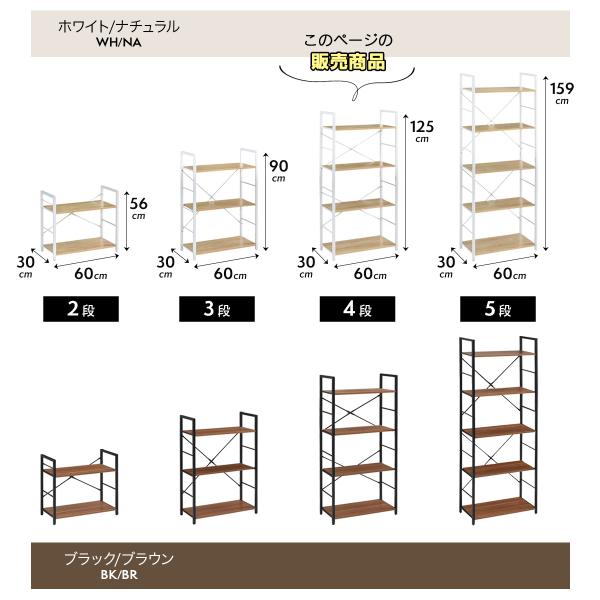 ホワイト/ナチュラル
WH/NA

このページの
販売商品

56 cm
30 cm
60cm

90 cm
30 cm
60cm

125 cm
30 cm
60cm

159 cm
30 cm
60cm

2段

3段

4段

5段

ブラック/ブラウン
BK/BR