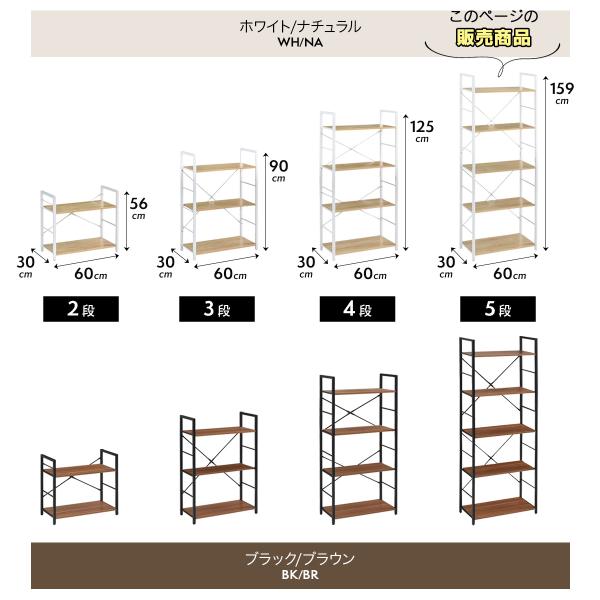 ホワイト/ナチュラル
WH/NA

このページの
販売商品

56 cm
30 cm
60cm

90 cm
30 cm
60cm

125 cm
30 cm
60cm

159 cm
30 cm
60cm

2段

3段

4段

5段

ブラック/ブラウン
BK/BR