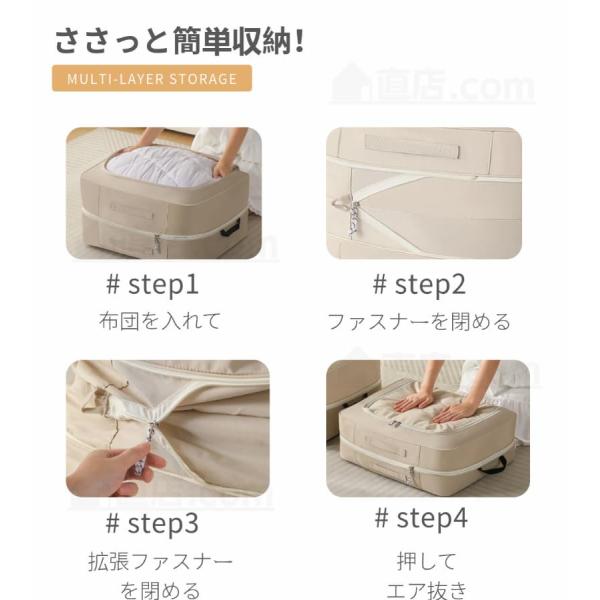 ささっと簡単収納!

MULTI-LAYER STORAGE

直店.com

# step1
布団を入れて

# step2
ファスナーを閉める

# step3
拡張ファスナーを閉める

# step4
押してエア抜き