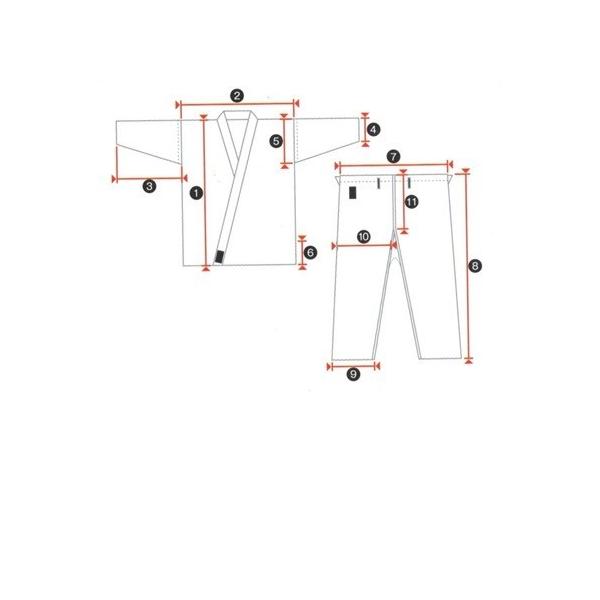 2
4
5
3
1
6
7
11
10
8
9