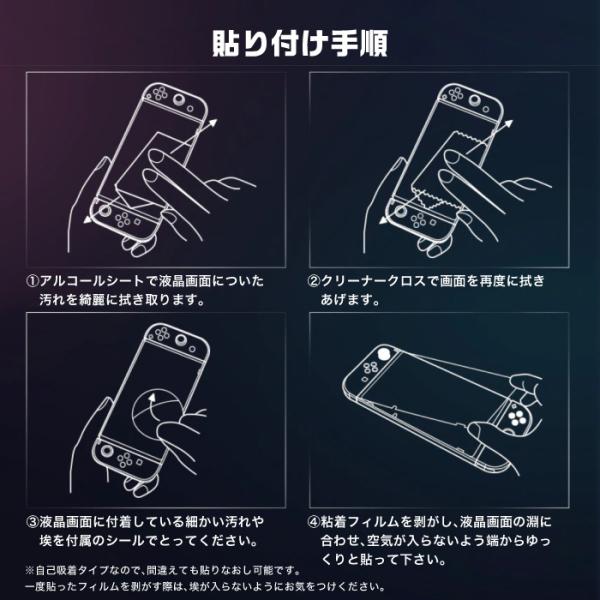 貼り付け手順

①アルコールシートで液晶画面についた汚れを綺麗に拭き取ります。

②クリーナークロスで画面を再度に拭きあげます。

③液晶画面に付着している細かい汚れや埃を付属のシールでとってください。

④粘着フィルムを剥がし、液晶画面の淵に合わせ、空気が入らないよう端からゆっくりと貼って下さい。

※自己吸着タイプなので、間違えても貼りなおし可能です。
一度貼ったフィルムを剥がす際は、埃が入らないようにお気をつけください。