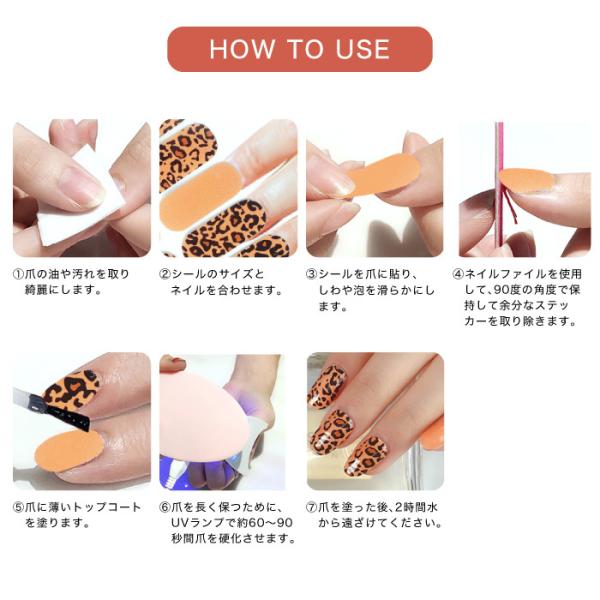 HOW TO USE

①爪の油や汚れを取り綺麗にします。

②シールのサイズとネイルを合わせます。

③シールを爪に貼り、しわや泡を滑らかにします。

④ネイルファイルを使用して、90度の角度で保持して余分なステッカーを取り除きます。

⑤爪に薄いトップコートを塗ります。

⑥爪を長く保つために、UVランプで約60～90秒間爪を硬化させます。

⑦爪を塗った後、2時間水から遠ざけてください。