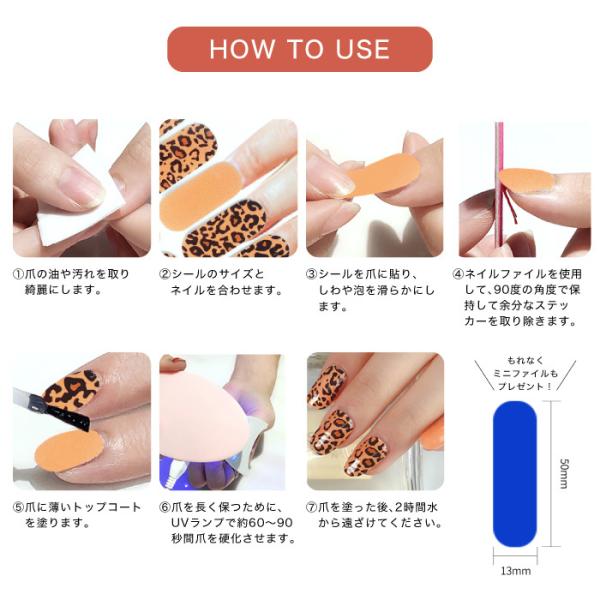 HOW TO USE

①爪の油や汚れを取り綺麗にします。

②シールのサイズとネイルを合わせます。

③シールを爪に貼り、しわや泡を滑らかにします。

④ネイルファイルを使用して、90度の角度で保持して余分なステッカーを取り除きます。

⑤爪に薄いトップコートを塗ります。

⑥爪を長く保つために、UVランプで約60～90秒間爪を硬化させます。

⑦爪を塗った後、2時間水から遠ざけてください。

もれなくミニファイルもプレゼント！

50mm

13mm