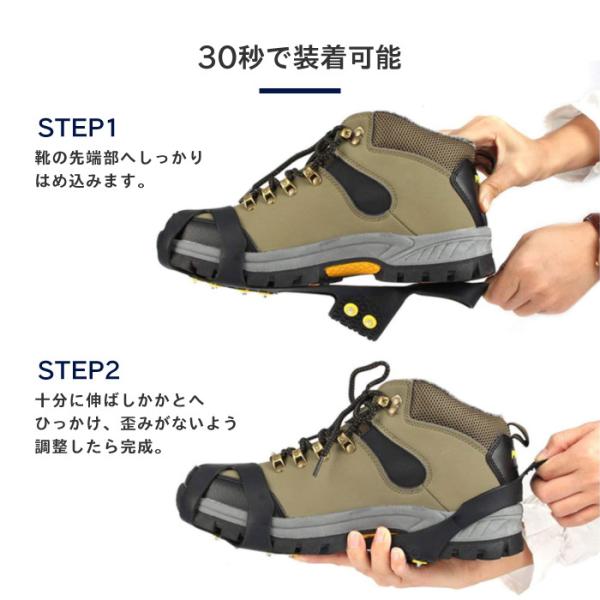 30秒で装着可能

STEP1
靴の先端部へしっかりはめ込みます。

STEP2
十分に伸ばしかかとへひっかけ、歪みがないよう調整したら完成。