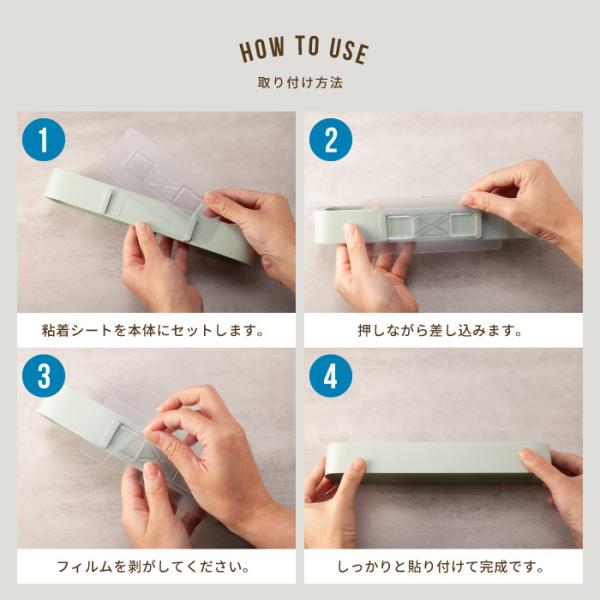 HOW TO USE
取り付け方法

1
粘着シートを本体にセットします。

2
押しながら差し込みます。

3
フィルムを剥がしてください。

4
しっかりと貼り付けて完成です。