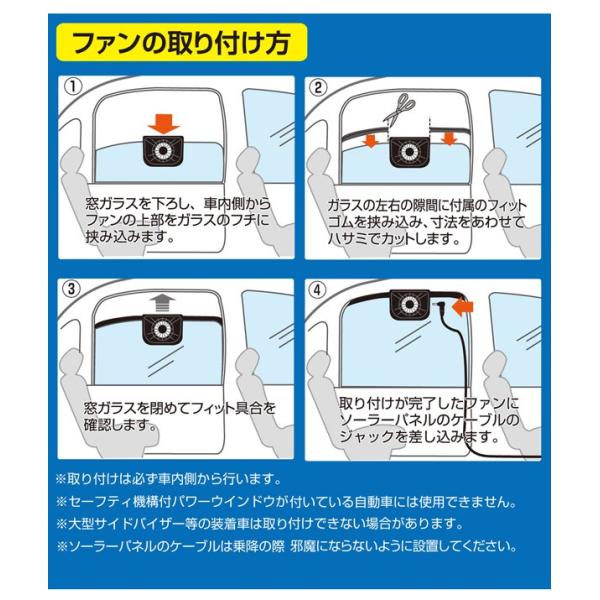 ファンの取り付け方

①

窓ガラスを下ろし、車内側からファンの上部をガラスのフチに挟み込みます。

②

ガラスの左右の隙間に付属のフィットゴムを挟み込み、寸法をあわせてハサミでカットします。

③

窓ガラスを閉めてフィット具合を確認します。

④

取り付けが完了したファンにソーラーパネルのケーブルのジャックを差し込みます。

※取り付けは必ず車内側から行います。
※セーフティ機構付パワーウインドウが付いている自動車には使用できません。
※大型サイドバイザー等の装着車は取り付けできない場合があります。
※ソーラーパネルのケーブルは乗降の際 邪魔にならないように設置してください。