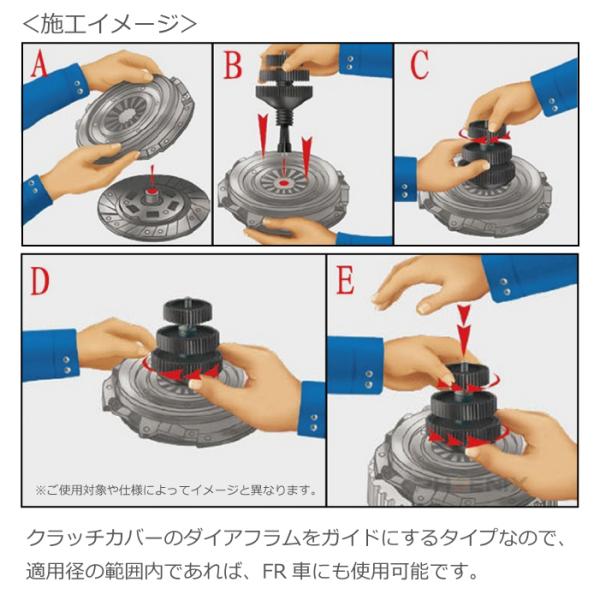 <施工イメージ>

A

B

C

D

※ご使用対象や仕様によってイメージと異なります。

E

クラッチカバーのダイアフラムをガイドにするタイプなので、適用径の範囲内であれば、FR 車にも使用可能です。