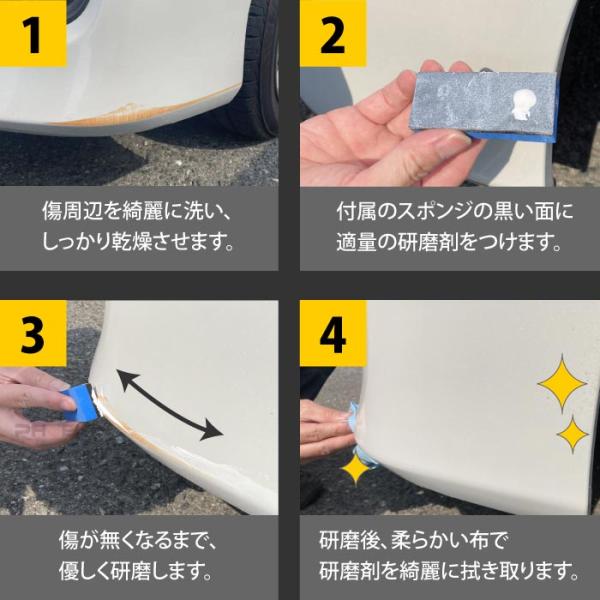 1

傷周辺を綺麗に洗い、しっかり乾燥させます。

2

付属のスポンジの黒い面に適量の研磨剤をつけます。

3

傷が無くなるまで、優しく研磨します。

4

研磨後、柔らかい布で研磨剤を綺麗に拭き取ります。