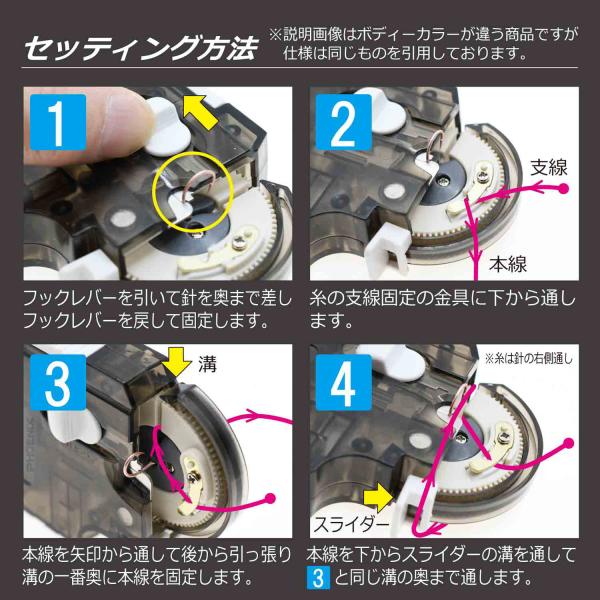 セッティング方法

※説明画像はボディーカラーが違う商品ですが仕様は同じものを引用しております。

1

フックレバーを引いて針を奥まで差しフックレバーを戻して固定します。

2

支線

本線

糸の支線固定の金具に下から通します。

3

溝

本線を矢印から通して後から引っ張り溝の一番奥に本線を固定します。

4

※糸は針の右側通し

スライダー

本線を下からスライダーの溝を通して 3 と同じ溝の奥まで通します。